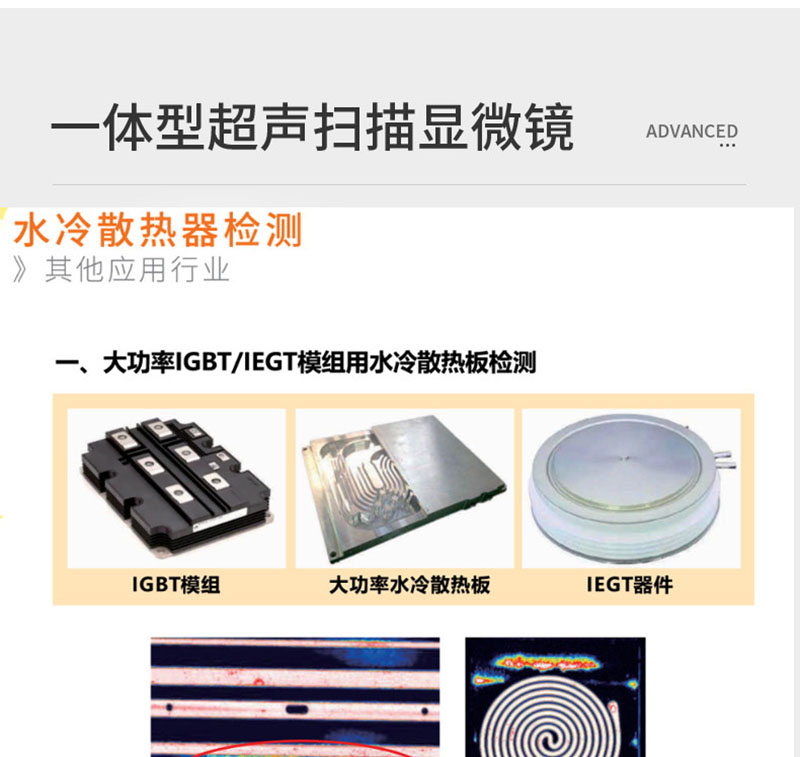 一体型超声扫描显微镜

ADVANCED

水冷散热器检测

》其他应用行业

一、大功率IGBT/IEGT模组用水冷散热板检测

IGBT模组

大功率水冷散热板

IEGT器件